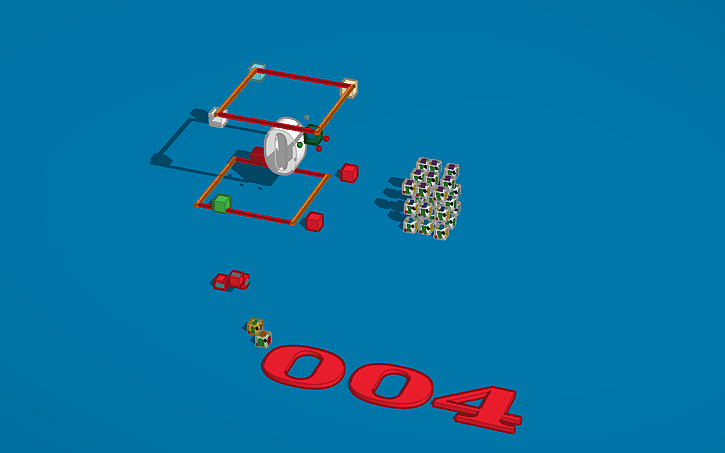 004