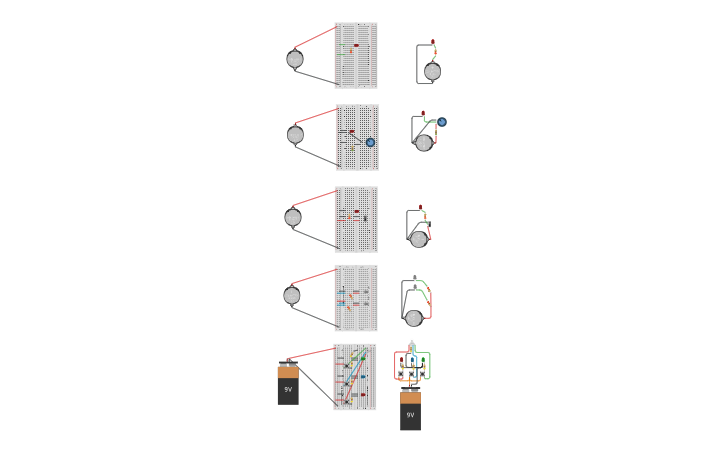 9V

9V