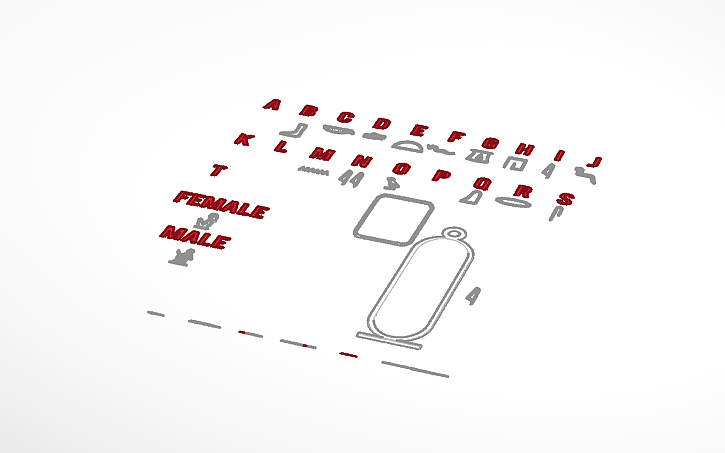 A B C D E F G H I J
K L M N O P Q R S
T
FEMALE
MALE